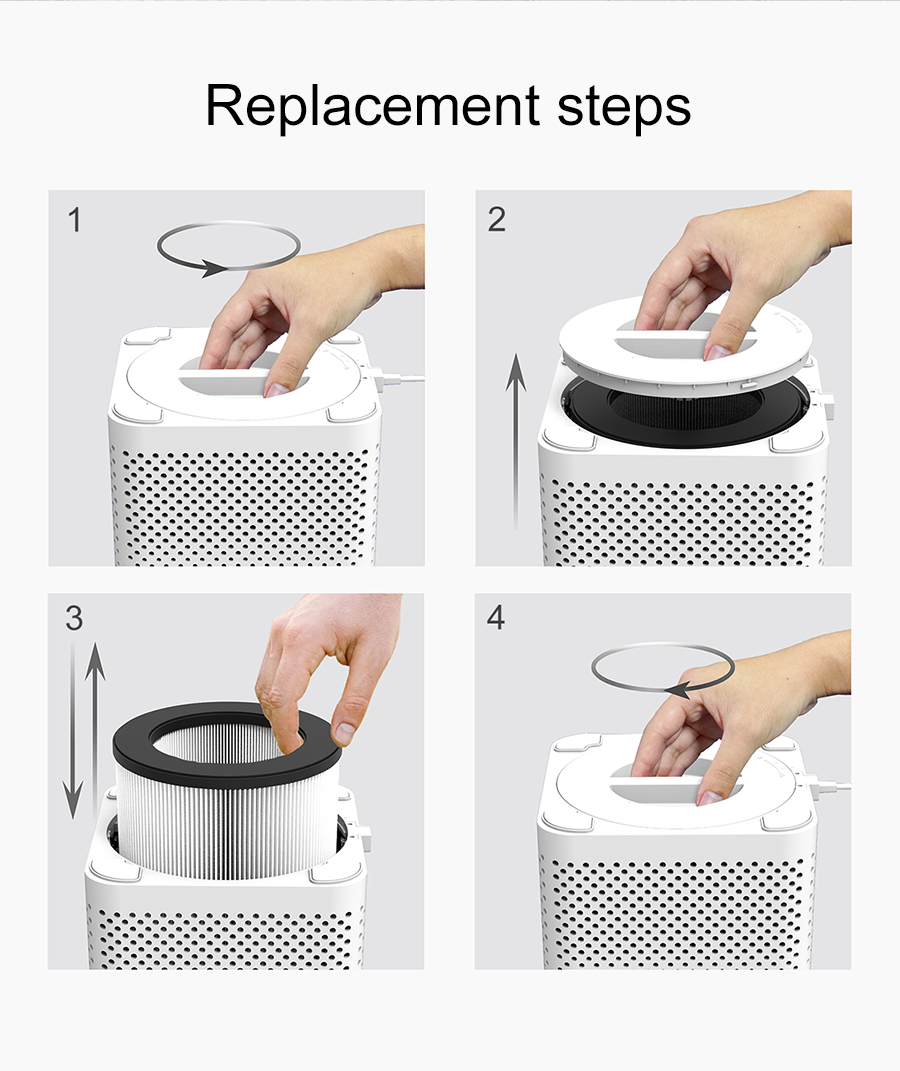 Replacement steps

1

2

3

4